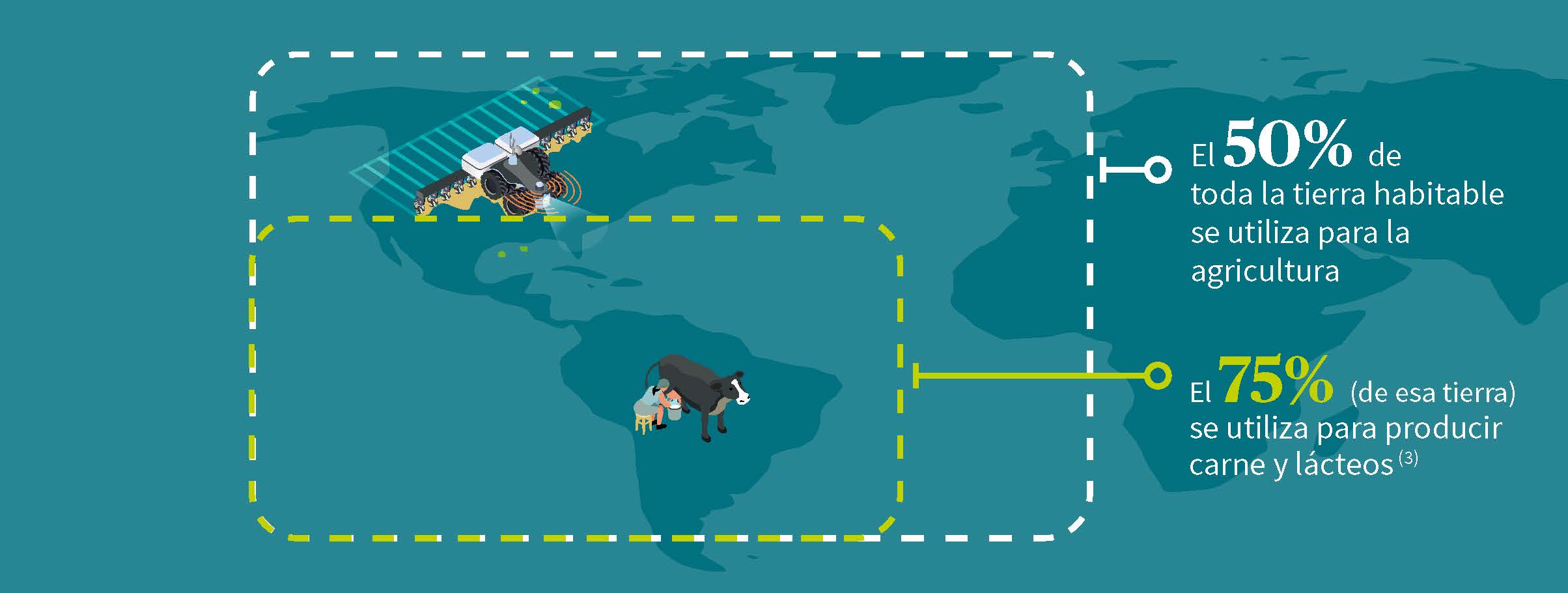 El 50% de toda la tierra habitable se utiliza para la agricultura

El 75% (de esa tierra) se utiliza para producir carne y lácteos $^{(3)}$