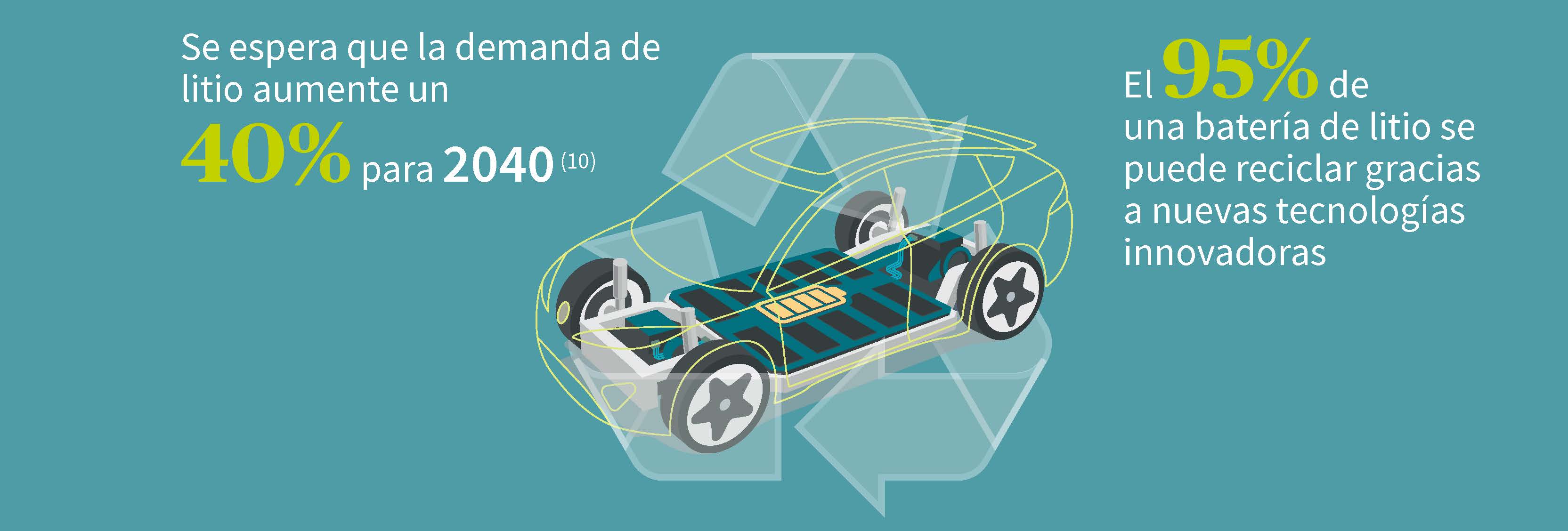 Se espera que la demanda de litio aumente un 40% para 2040 (10)

El 95% de una batería de litio se puede reciclar gracias a nuevas tecnologías innovadoras